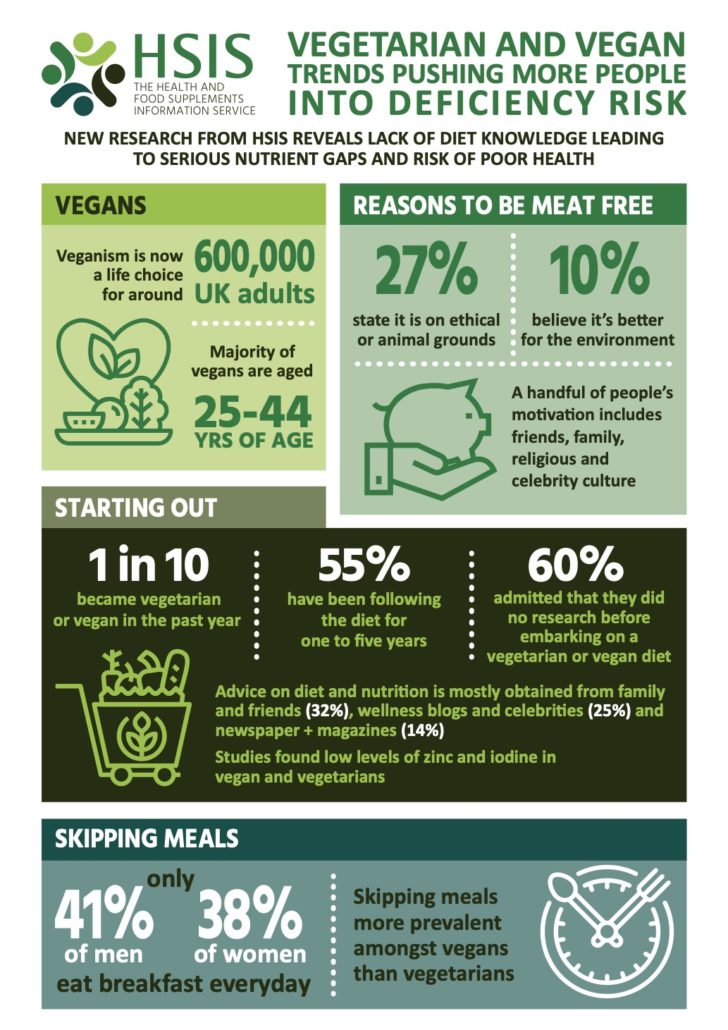 HSIS
THE HEALTH AND FOOD SUPPLEMENTS INFORMATION SERVICE

VEGETARIAN AND VEGAN TRENDS PUSHING MORE PEOPLE INTO DEFICIENCY RISK

NEW RESEARCH FROM HSIS REVEALS LACK OF DIET KNOWLEDGE LEADING TO SERIOUS NUTRIENT GAPS AND RISK OF POOR HEALTH

VEGANS

Veganism is now a life choice for around 600,000 UK adults

Majority of vegans are aged 25-44 YRS OF AGE

REASONS TO BE MEAT FREE

27% state it is on ethical or animal grounds

10% believe it's better for the environment

A handful of people's motivation includes friends, family, religious and celebrity culture

STARTING OUT

1 in 10 became vegetarian or vegan in the past year

55% have been following the diet for one to five years

60% admitted that they did no research before embarking on a vegetarian or vegan diet

Advice on diet and nutrition is mostly obtained from family and friends (32%), wellness blogs and celebrities (25%) and newspaper + magazines (14%)

Studies found low levels of zinc and iodine in vegan and vegetarians

SKIPPING MEALS

only 41% of men 38% of women eat breakfast everyday

Skipping meals more prevalent amongst vegans than vegetarians